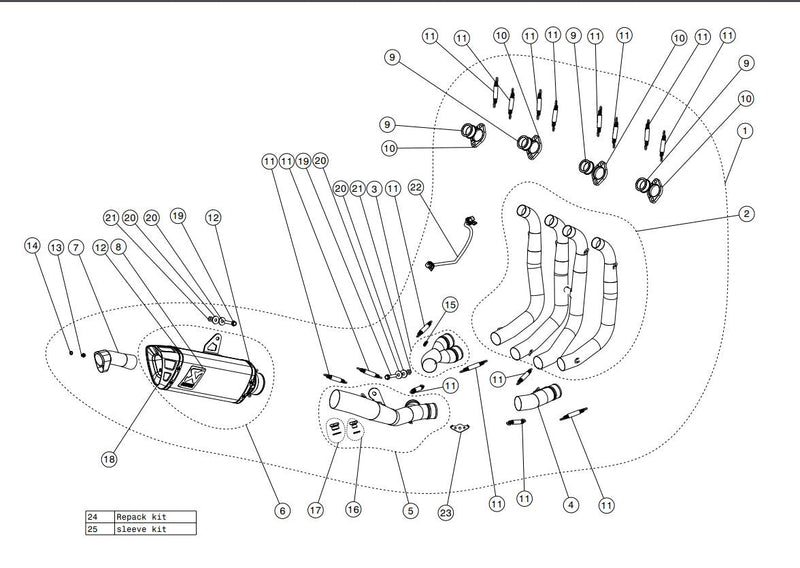 11 11 10 11 11 9 11 11 10 11 11
9 9
9 10
10
1
11 11 19 20
20 21 3 11 22
2
21 20 20 19 12
14 13 7 12 8
15
11
11
18
6 17 16 5 23 11 11 4 11

| 24 | Repack kit |
|---|---|
| 25 | sleeve kit |