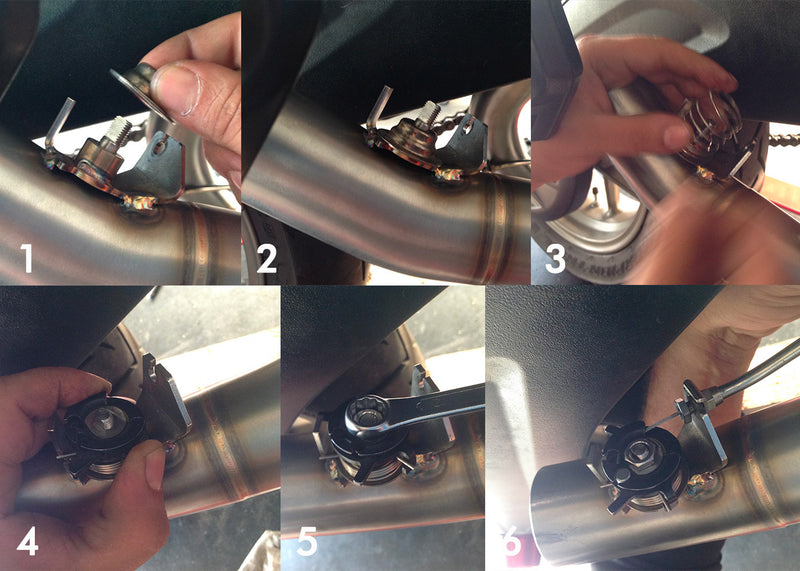 1
2
3
4
5
6